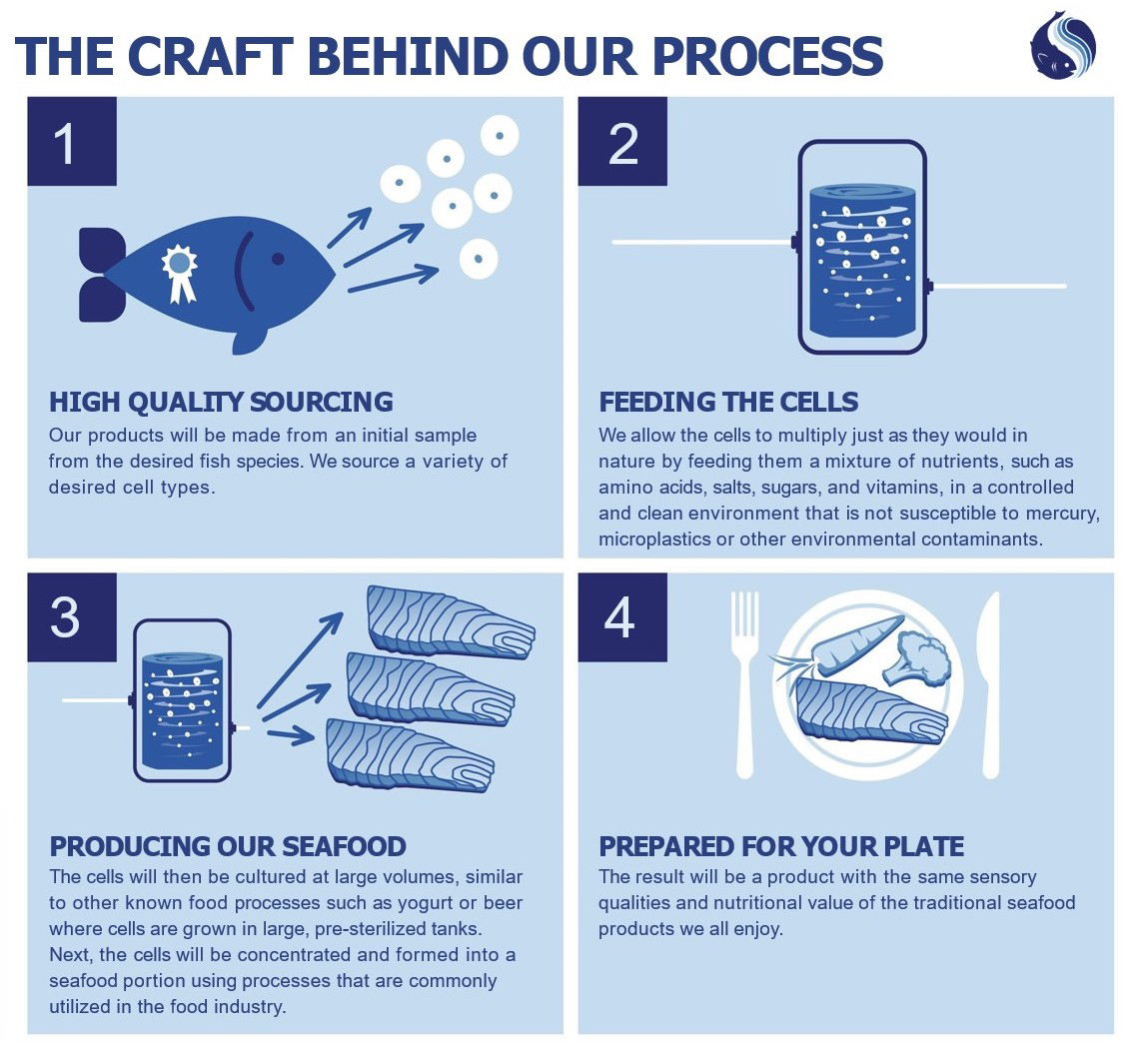 THE CRAFT BEHIND OUR PROCESS

1

HIGH QUALITY SOURCING
Our products will be made from an initial sample from the desired fish species. We source a variety of desired cell types.

2

FEEDING THE CELLS
We allow the cells to multiply just as they would in nature by feeding them a mixture of nutrients, such as amino acids, salts, sugars, and vitamins, in a controlled and clean environment that is not susceptible to mercury, microplastics or other environmental contaminants.

3

PRODUCING OUR SEAFOOD
The cells will then be cultured at large volumes, similar to other known food processes such as yogurt or beer where cells are grown in large, pre-sterilized tanks. Next, the cells will be concentrated and formed into a seafood portion using processes that are commonly utilized in the food industry.

4

PREPARED FOR YOUR PLATE
The result will be a product with the same sensory qualities and nutritional value of the traditional seafood products we all enjoy.